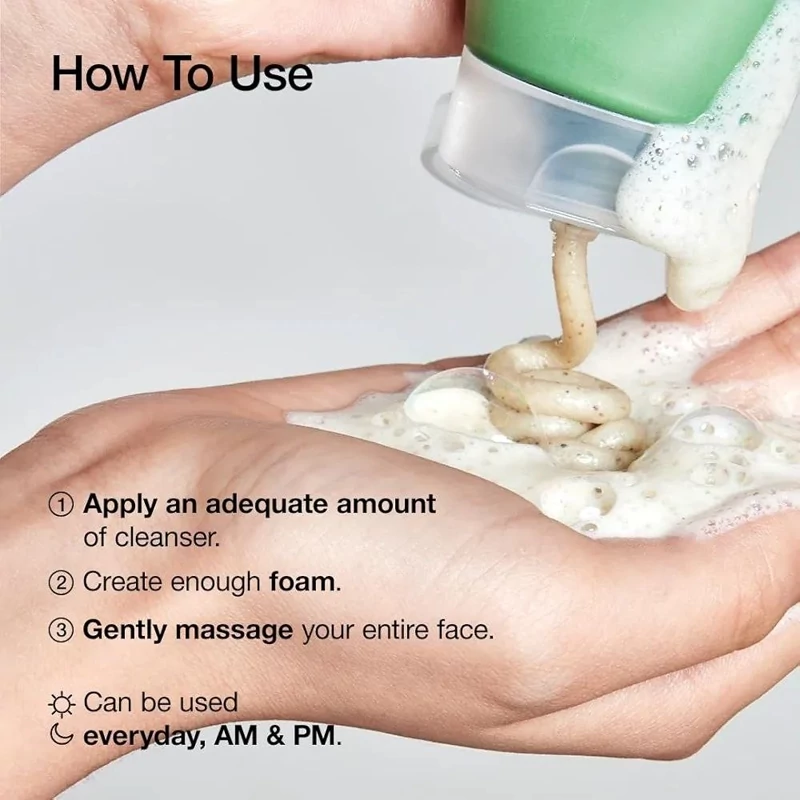 How To Use

① Apply an adequate amount of cleanser.

② Create enough foam.

③ Gently massage your entire face.

Can be used everyday, AM & PM.